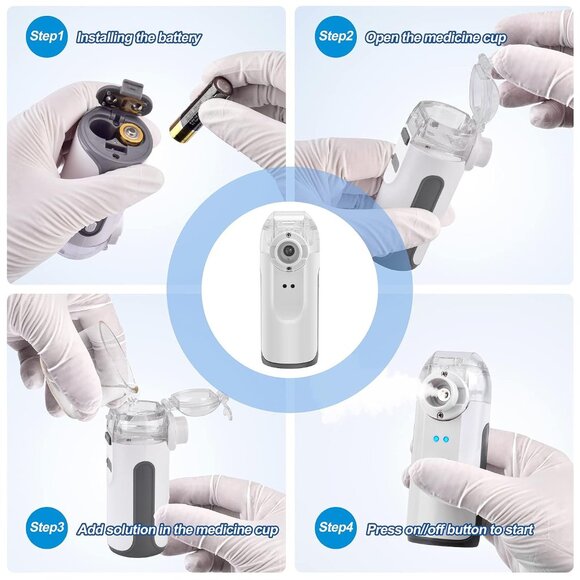 Step1 Installing the battery

Step2 Open the medicine cup

Step3 Add solution in the medicine cup

Step4 Press on//off button to start